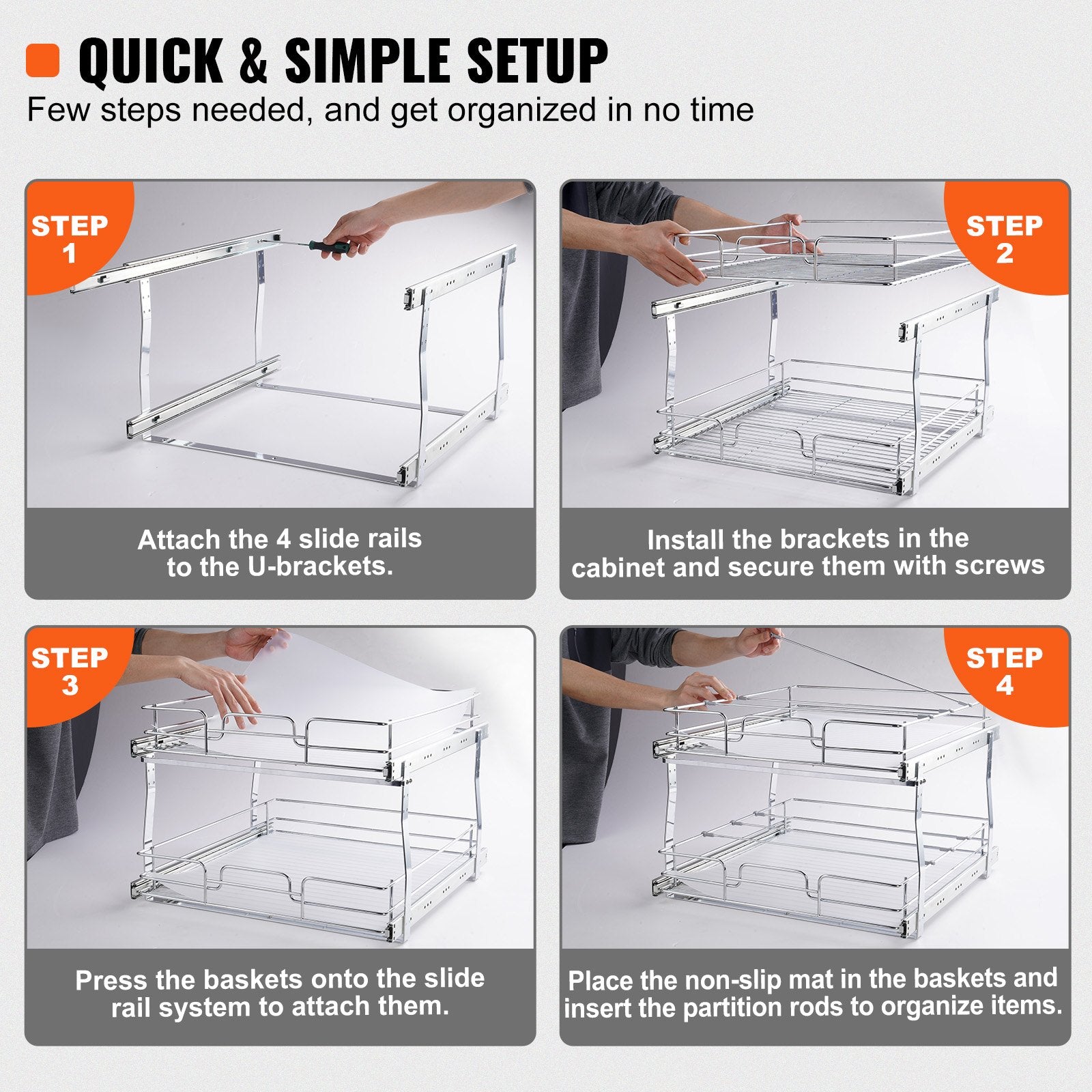 QUICK & SIMPLE SETUP

Few steps needed, and get organized in no time

STEP 1

Attach the 4 slide rails to the U-brackets.

STEP 2

Install the brackets in the cabinet and secure them with screws

STEP 3

Press the baskets onto the slide rail system to attach them.

STEP 4

Place the non-slip mat in the baskets and insert the partition rods to organize items.